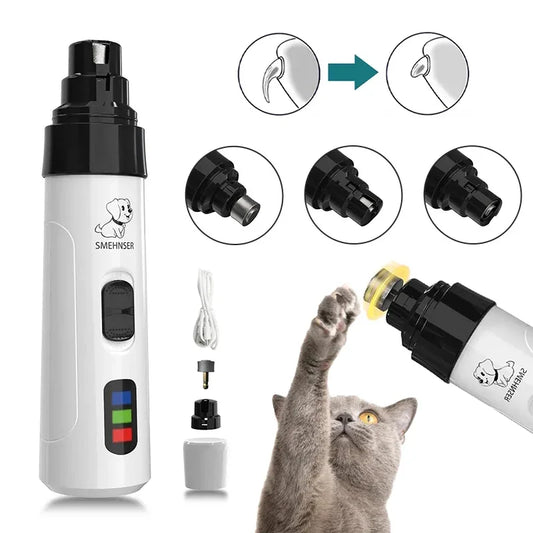 SMEHNSER

SMEHNSER